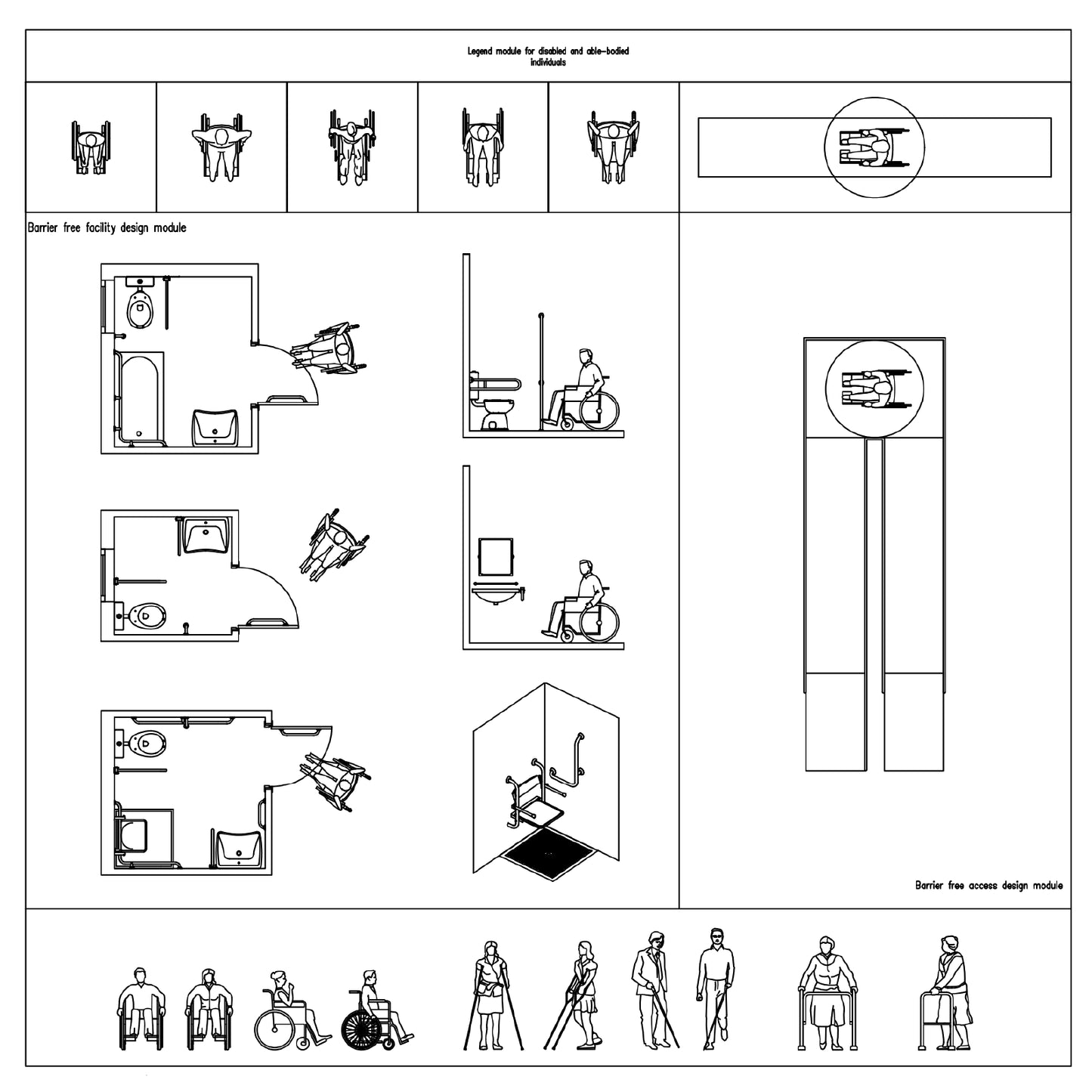 Legend module for disabled and able-bodied individuals

Barrier free facility design module

Barrier free access design module