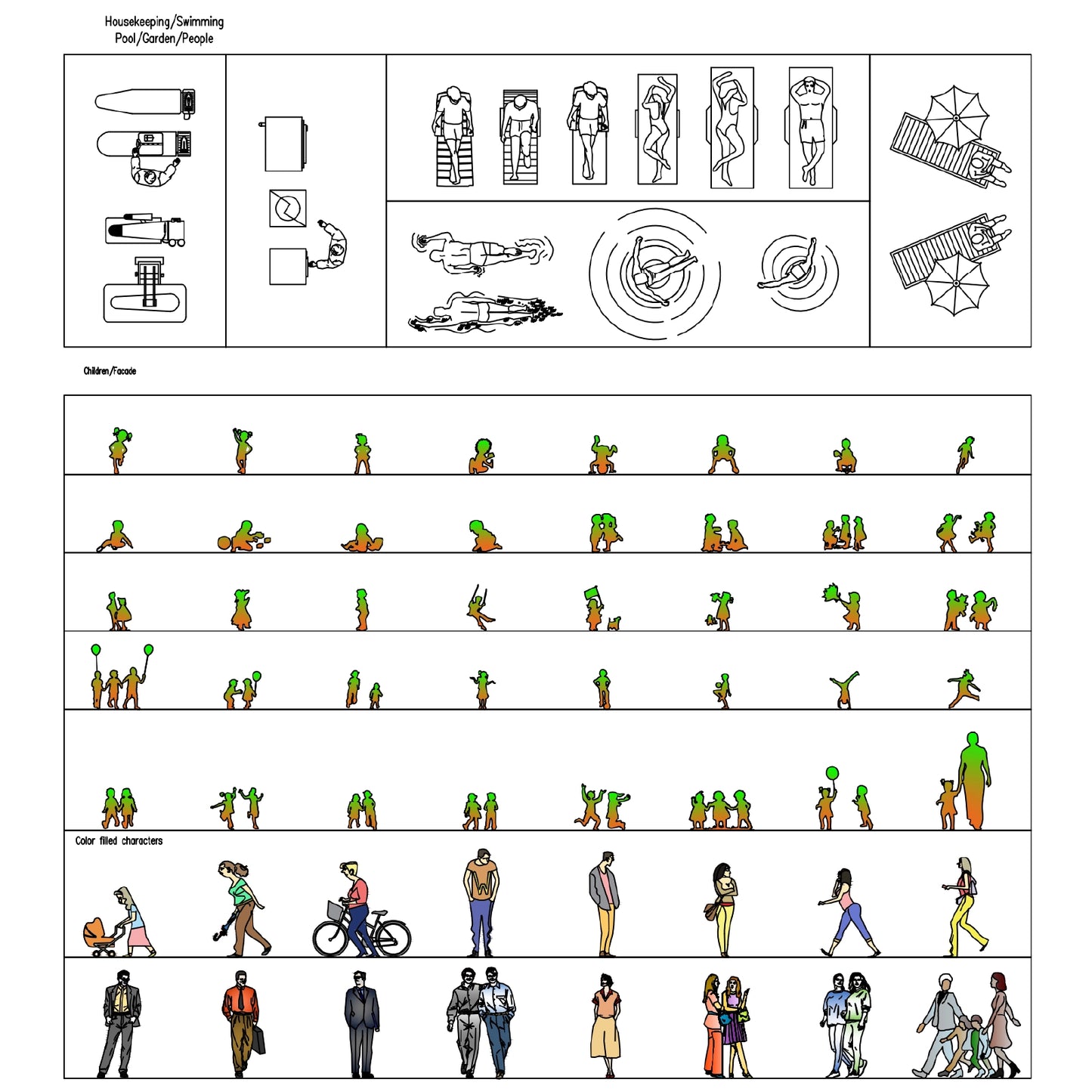 Housekeeping/Swimming Pool/Garden/People

Children/Facade

Color filled characters